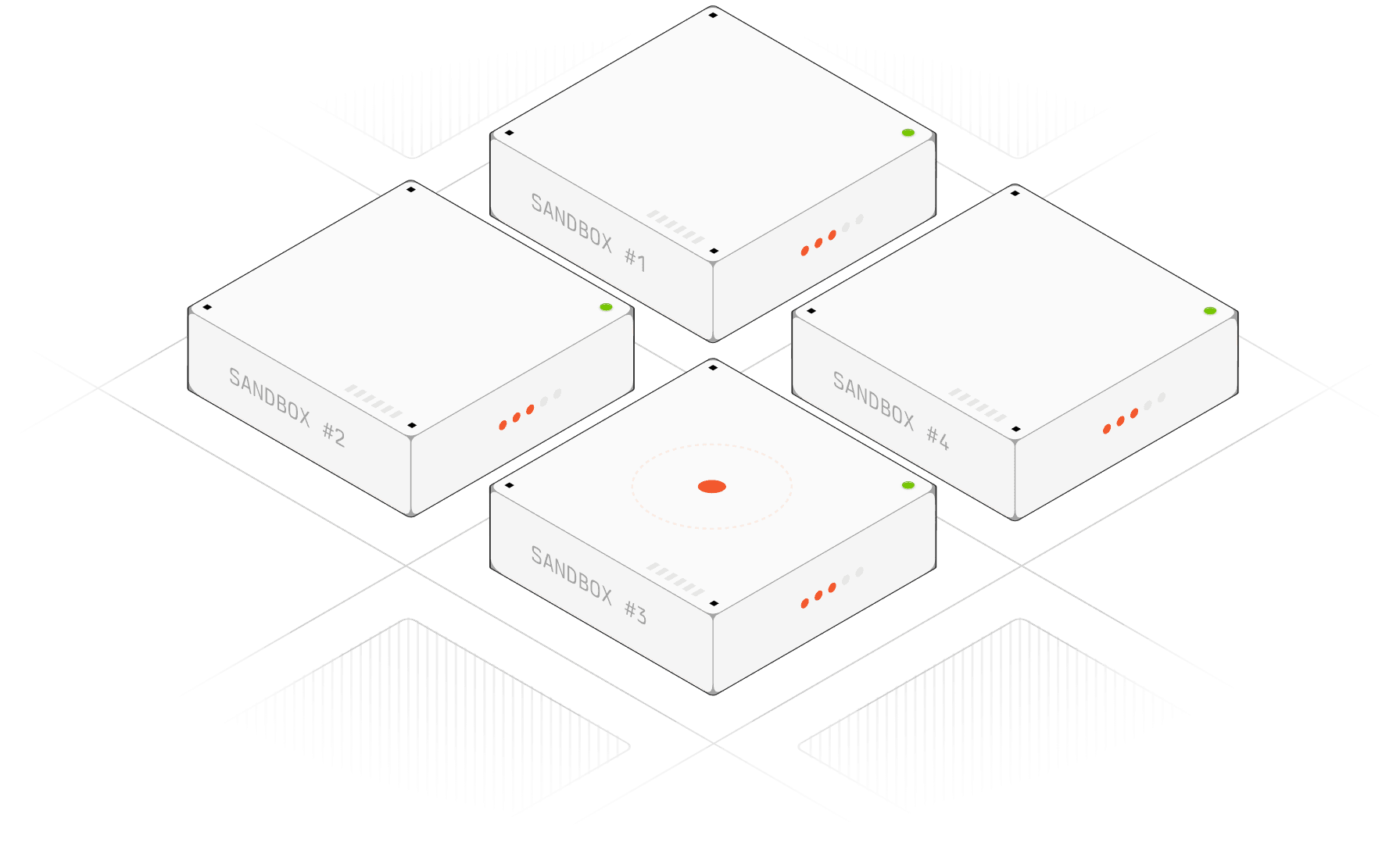 SANDBOX #1

SANDBOX #2

SANDBOX #4

SANDBOX #3